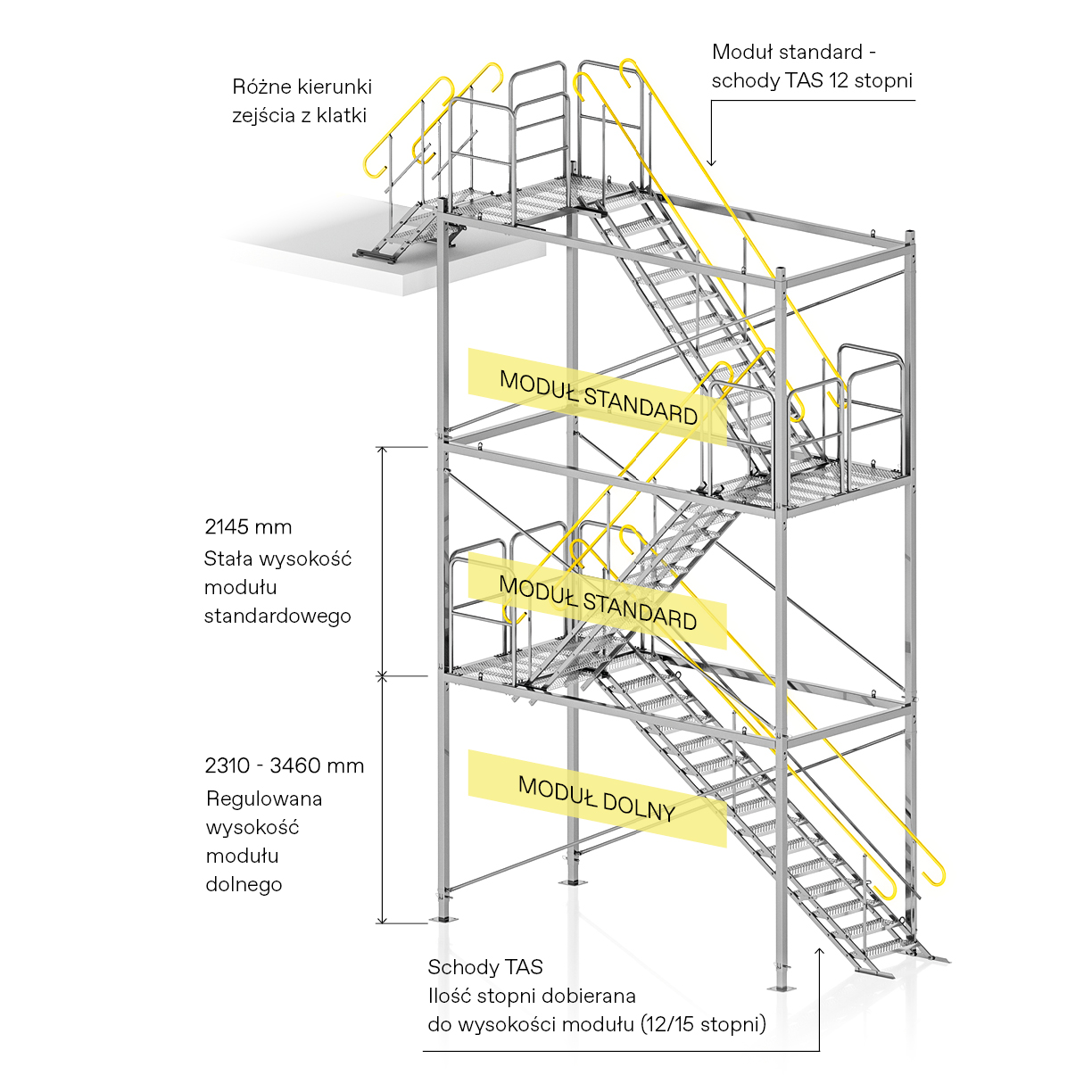 Różne kierunki zejścia z klatki

Moduł standard - schody TAS 12 stopni

MODUŁ STANDARD

2145 mm
Stała wysokość modułu standardowego

MODUŁ STANDARD

2310 - 3460 mm
Regulowana wysokość modułu dolnego

MODUŁ DOLNY

Schody TAS
Ilość stopni dobierana do wysokości modułu (12/15 stopni)